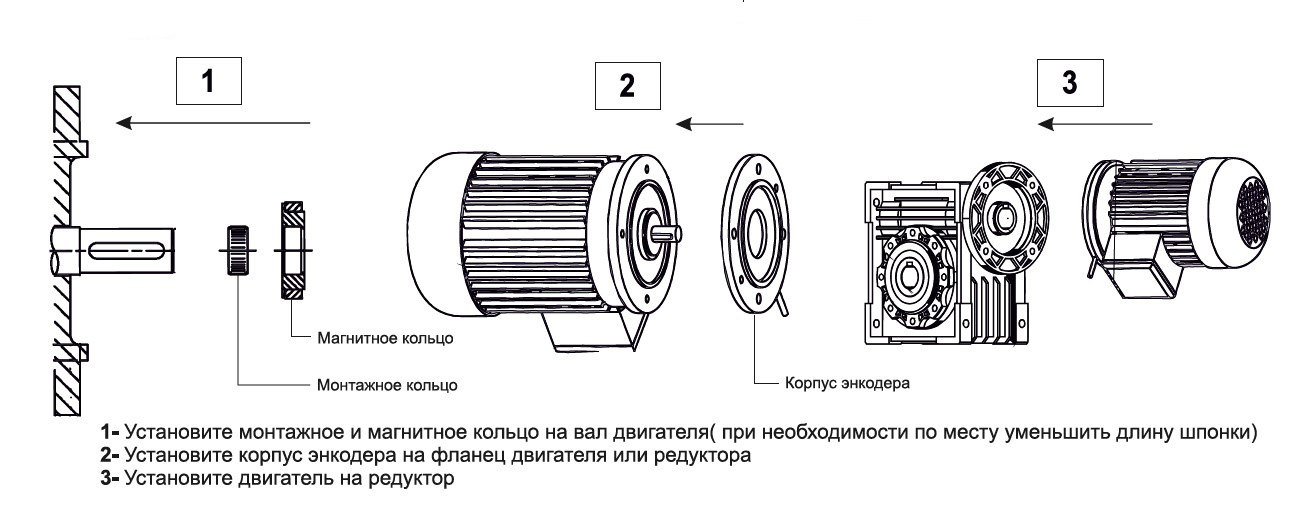 1

2

3

Магнитное кольцо

Монтажное кольцо

Корпус энкодера

1- Установите монтажное и магнитное кольцо на вал двигателя( при необходимости по месту уменьшить длину шпонки)
2- Установите корпус энкодера на фланец двигателя или редуктора
3- Установите двигатель на редуктор